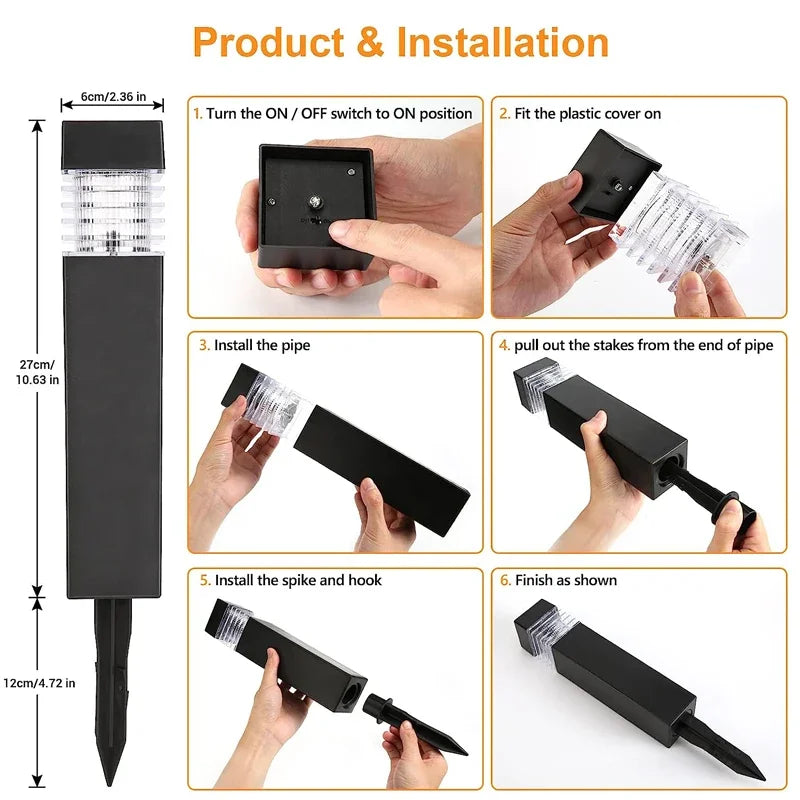 Product & Installation

6cm/2.36 in

27cm/ 10.63 in

12cm/4.72 in

1. Turn the ON / OFF switch to ON position

2. Fit the plastic cover on

3. Install the pipe

4. pull out the stakes from the end of pipe

5. Install the spike and hook

6. Finish as shown